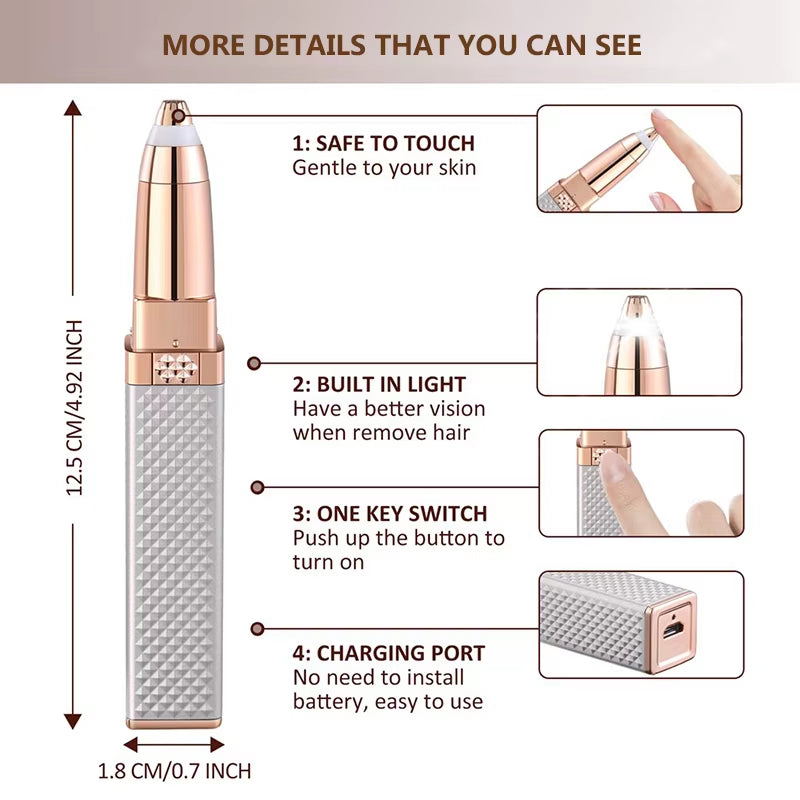 MORE DETAILS THAT YOU CAN SEE

12.5 CM/4.92 INCH

1: SAFE TO TOUCH
Gentle to your skin

2: BUILT IN LIGHT
Have a better vision when remove hair

3: ONE KEY SWITCH
Push up the button to turn on

4: CHARGING PORT
No need to install battery, easy to use

1.8 CM/0.7 INCH